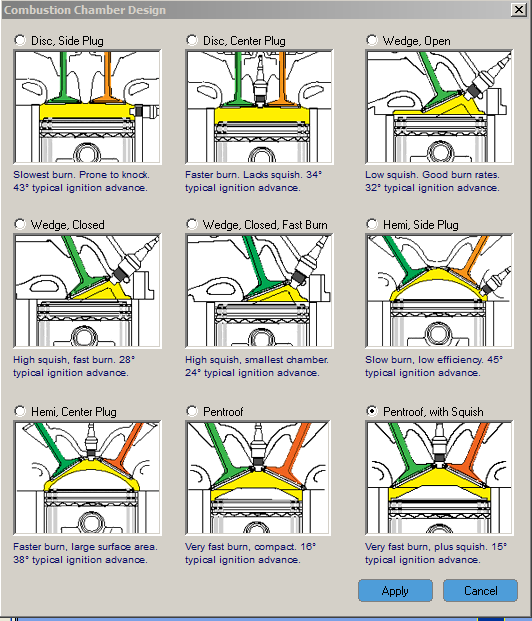 Combustion Chamber Design

Disc, Side Plug

Slowest burn. Prone to knock. 43° typical ignition advance.

Disc, Center Plug

Faster burn. Lacks squish. 34° typical ignition advance.

Wedge, Open

Low squish. Good burn rates. 32° typical ignition advance.

Wedge, Closed

High squish, fast burn. 28° typical ignition advance.

Wedge, Closed, Fast Burn

High squish, smallest chamber. 24° typical ignition advance.

Hemi, Side Plug

Slow burn, low efficiency. 45° typical ignition advance.

Hemi, Center Plug

Faster burn, large surface area. 38° typical ignition advance.

Pentroof

Very fast burn, compact. 16° typical ignition advance.

Pentroof, with Squish

Very fast burn, plus squish. 15° typical ignition advance.

Apply

Cancel